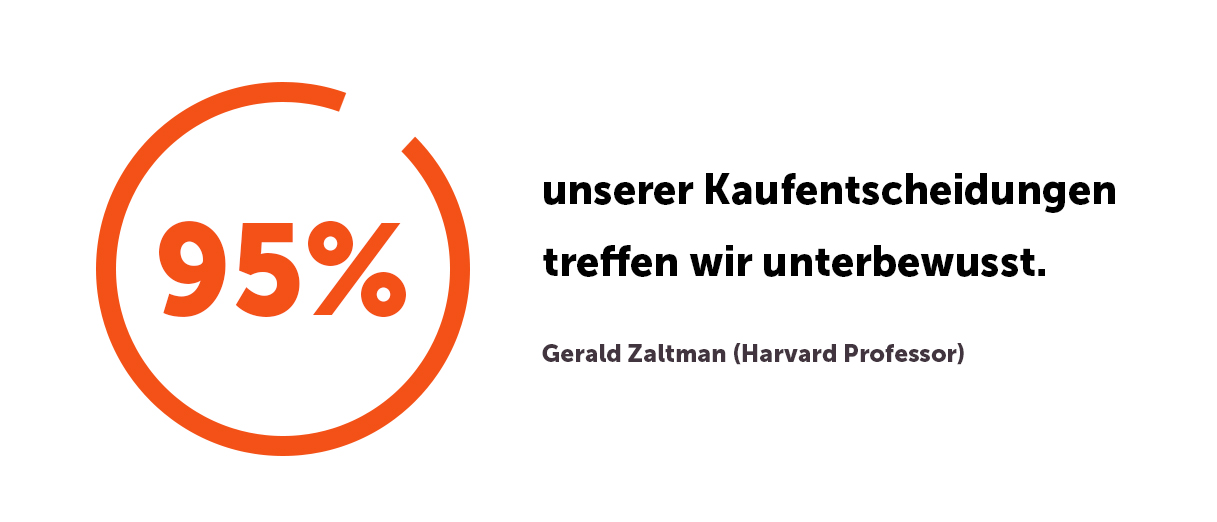 95%

unserer Kaufentscheidungen treffen wir unterbewusst.

Gerald Zaltman (Harvard Professor)